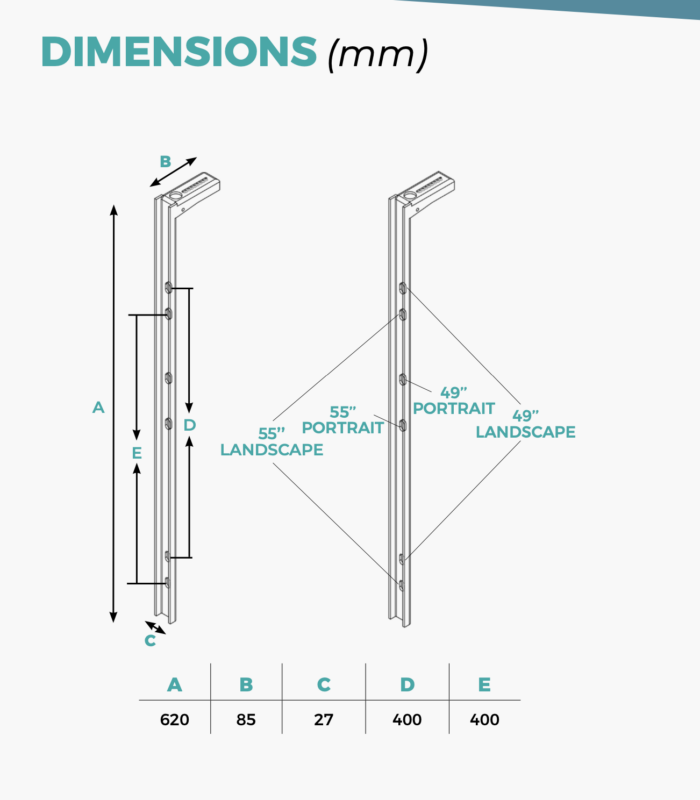 DIMENSIONS (mm)

B
A
D
E
C

55"
LANDSCAPE
55"
PORTRAIT
49"
PORTRAIT
49"
LANDSCAPE

| A | B | C | D | E |
|---|---|---|---|---|
| 620 | 85 | 27 | 400 | 400 |